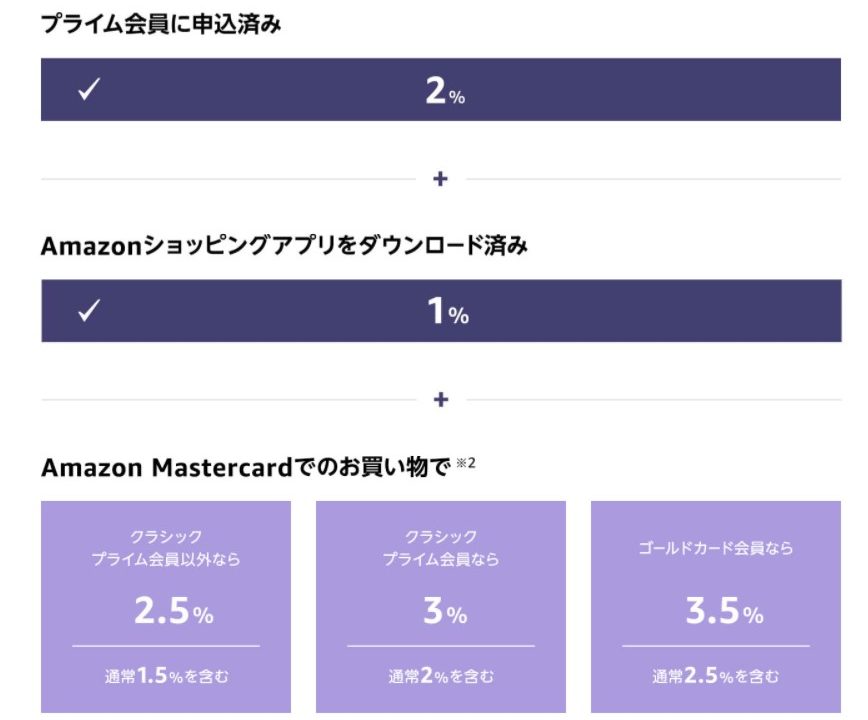 プライム会員に申込済み

✓ 2%

+

Amazonショッピングアプリをダウンロード済み

✓ 1%

+

Amazon Mastercardでのお買い物で ※2

クラシック
プライム会員以外なら

2.5%

通常1.5%を含む

クラシック
プライム会員なら

3%

通常2%を含む

ゴールドカード会員なら

3.5%

通常2.5%を含む